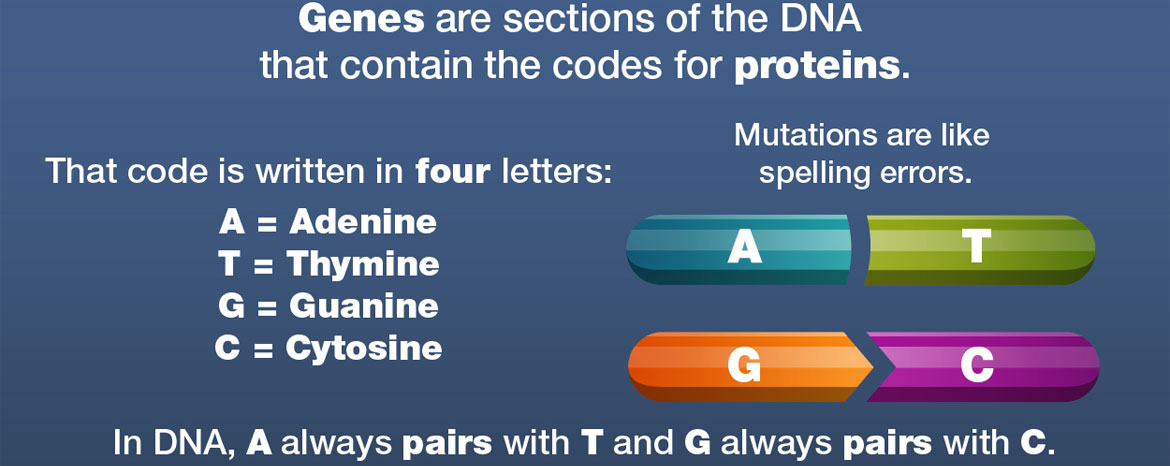 Genes are sections of the DNA that contain the codes for proteins.

That code is written in four letters:

A = Adenine
T = Thymine
G = Guanine
C = Cytosine

Mutations are like spelling errors.

A T

G C

In DNA, A always pairs with T and G always pairs with C.