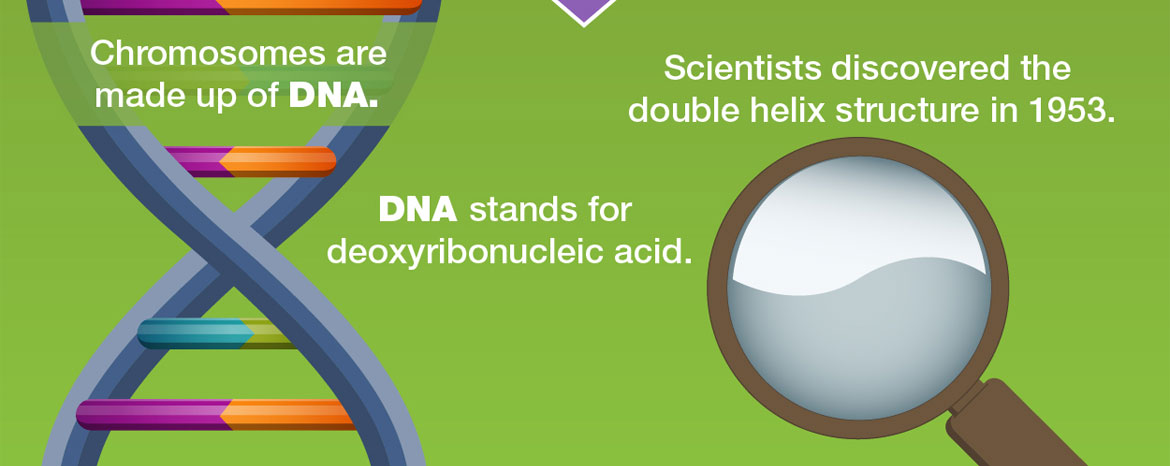 Chromosomes are made up of DNA.

Scientists discovered the double helix structure in 1953.

DNA stands for deoxyribonucleic acid.